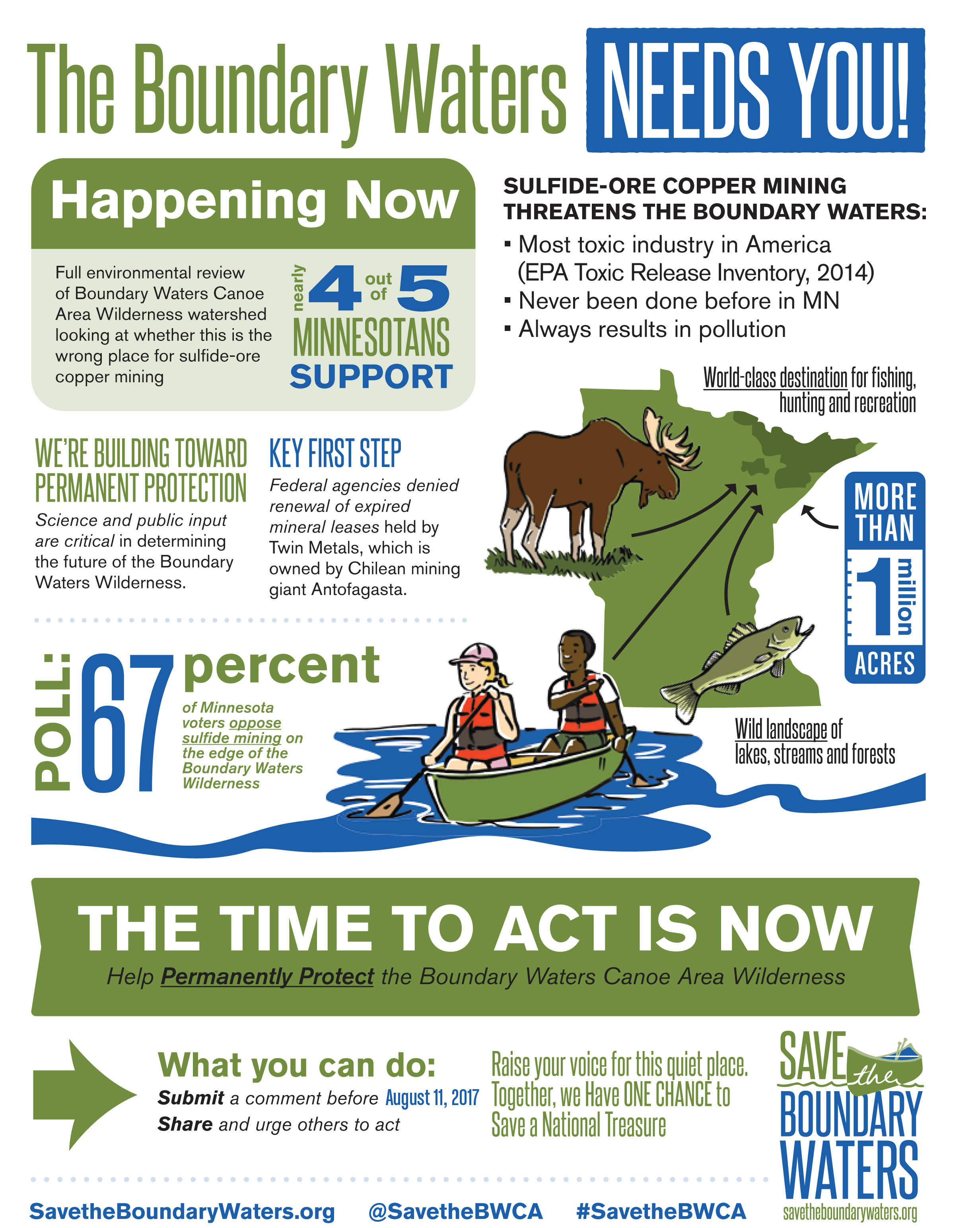 The Boundary Waters NEEDS YOU!

Happening Now

Full environmental review of Boundary Waters Canoe Area Wilderness watershed looking at whether this is the wrong place for sulfide-ore copper mining

nearly 4 out of 5 MINNESOTANS SUPPORT

SULFIDE-ORE COPPER MINING THREATENS THE BOUNDARY WATERS:

▪ Most toxic industry in America (EPA Toxic Release Inventory, 2014)
▪ Never been done before in MN
▪ Always results in pollution

World-class destination for fishing, hunting and recreation

WE'RE BUILDING TOWARD PERMANENT PROTECTION

Science and public input are critical in determining the future of the Boundary Waters Wilderness.

KEY FIRST STEP

Federal agencies denied renewal of expired mineral leases held by Twin Metals, which is owned by Chilean mining giant Antofagasta.

MORE THAN 1 million ACRES

POLL: 67 percent

of Minnesota voters oppose sulfide mining on the edge of the Boundary Waters Wilderness

Wild landscape of lakes, streams and forests

THE TIME TO ACT IS NOW

Help Permanently Protect the Boundary Waters Canoe Area Wilderness

What you can do:

Submit a comment before August 11, 2017

Share and urge others to act

Raise your voice for this quiet place. Together, we Have ONE CHANCE to Save a National Treasure

SAVE the BOUNDARY WATERS
savetheboundarywaters.org

SavetheBoundaryWaters.org @SavetheBWCA #SavetheBWCA